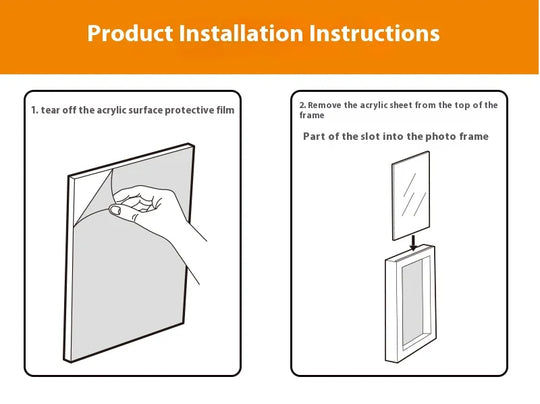 Product Installation Instructions

1. tear off the acrylic surface protective film

2. Remove the acrylic sheet from the top of the frame

Part of the slot into the photo frame